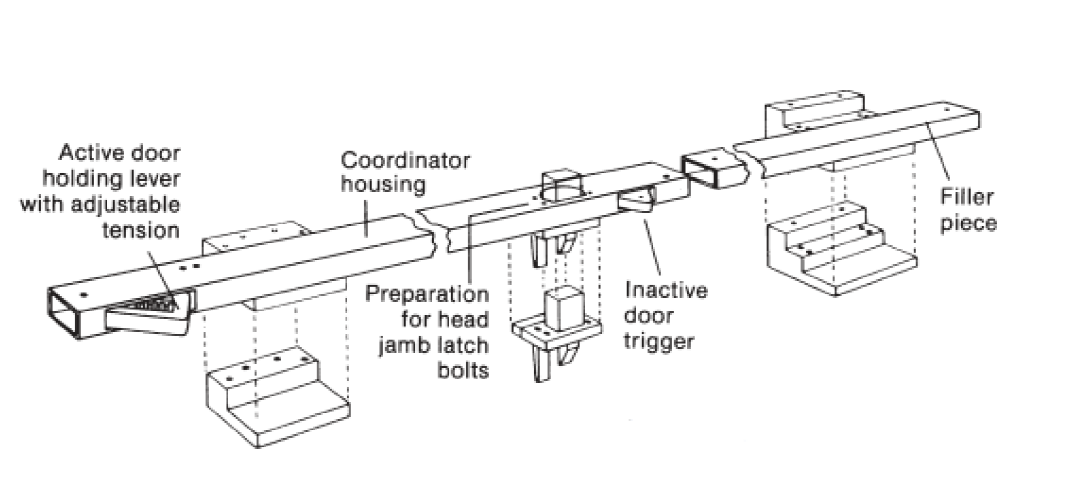 Active door holding lever with adjustable tension

Coordinator housing

Preparation for head jamb latch bolts

Inactive door trigger

Filler piece