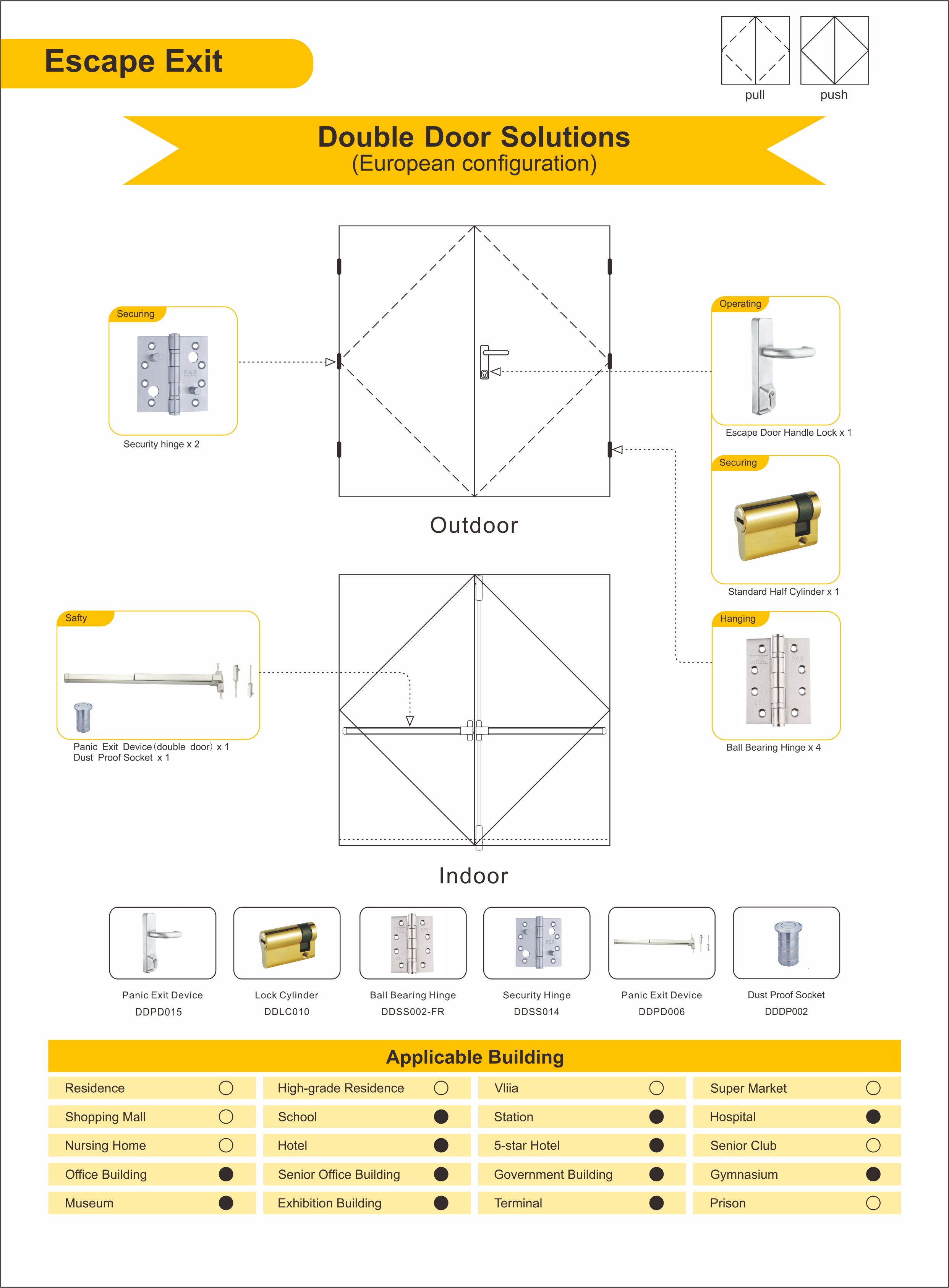 Escape Exit

pull push

Double Door Solutions
(European configuration)

Securing
Security hinge x 2

Operating
Escape Door Handle Lock x 1

Securing
Standard Half Cylinder x 1

Outdoor

Safty
Panic Exit Device (double door) x 1
Dust Proof Socket x 1

Hanging
Ball Bearing Hinge x 4

Indoor

Panic Exit Device
DDPD015

Lock Cylinder
DDLC010

Ball Bearing Hinge
DDSS002-FR

Security Hinge
DDSS014

Panic Exit Device
DDPD006

Dust Proof Socket
DDDP002

Applicable Building

| Residence ○ | High-grade Residence ○ | Vliia ○ | Super Market ○ |
|---|---|---|---|
| Shopping Mall ○ | School ● | Station ● | Hospital ● |
| Nursing Home ○ | Hotel ● | 5-star Hotel ● | Senior Club ○ |
| Office Building ● | Senior Office Building ● | Government Building ● | Gymnasium ● |
| Museum ● | Exhibition Building ● | Terminal ● | Prison ○ |